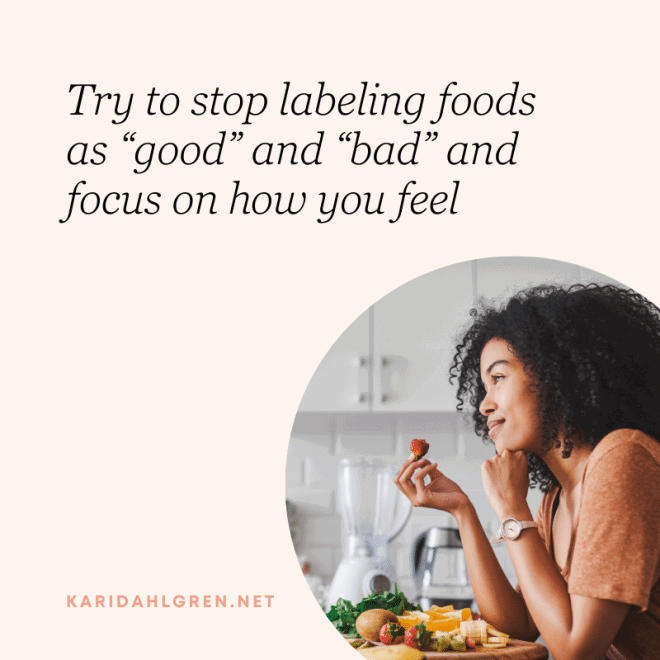 Try to stop labeling foods as “good” and “bad” and focus on how you feel

KARIDAHLGREN.NET