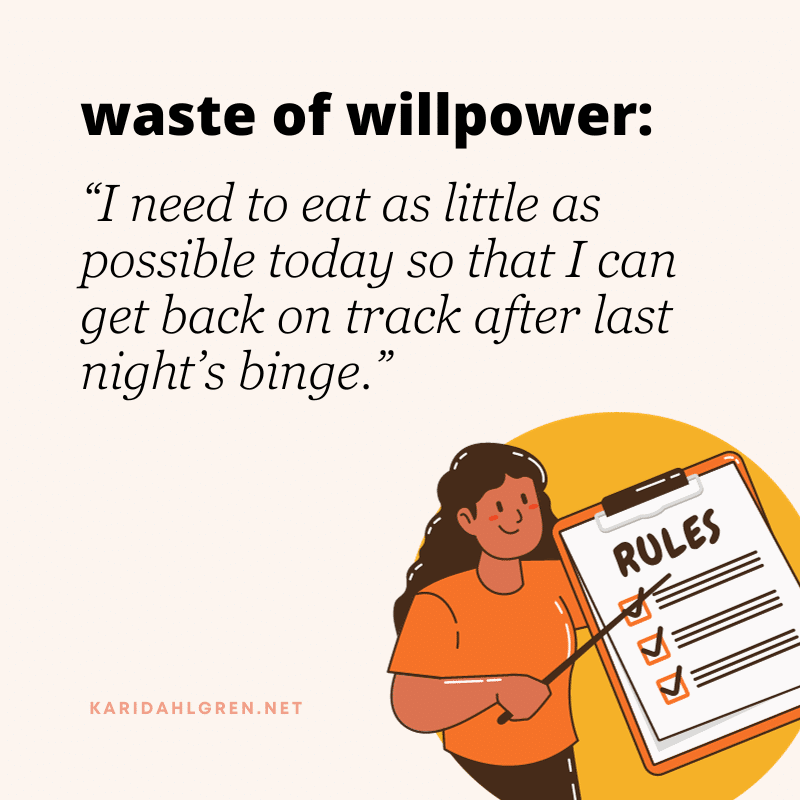 waste of willpower:

“I need to eat as little as possible today so that I can get back on track after last night’s binge.”

RULES

KARIDAHLGREN.NET