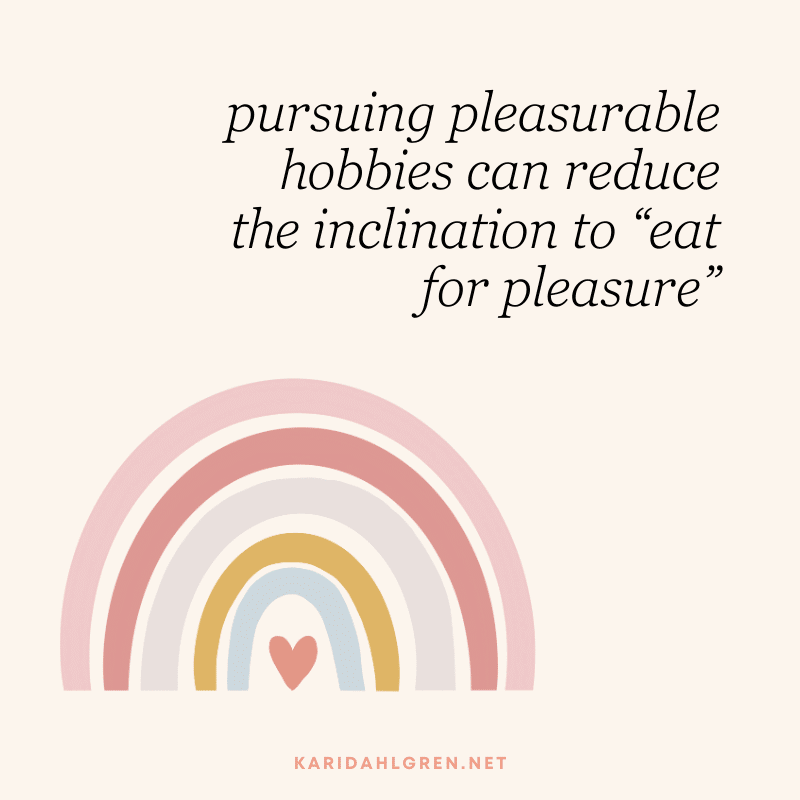 pursuing pleasurable hobbies can reduce the inclination to “eat for pleasure”

KARIDAHLGREN.NET