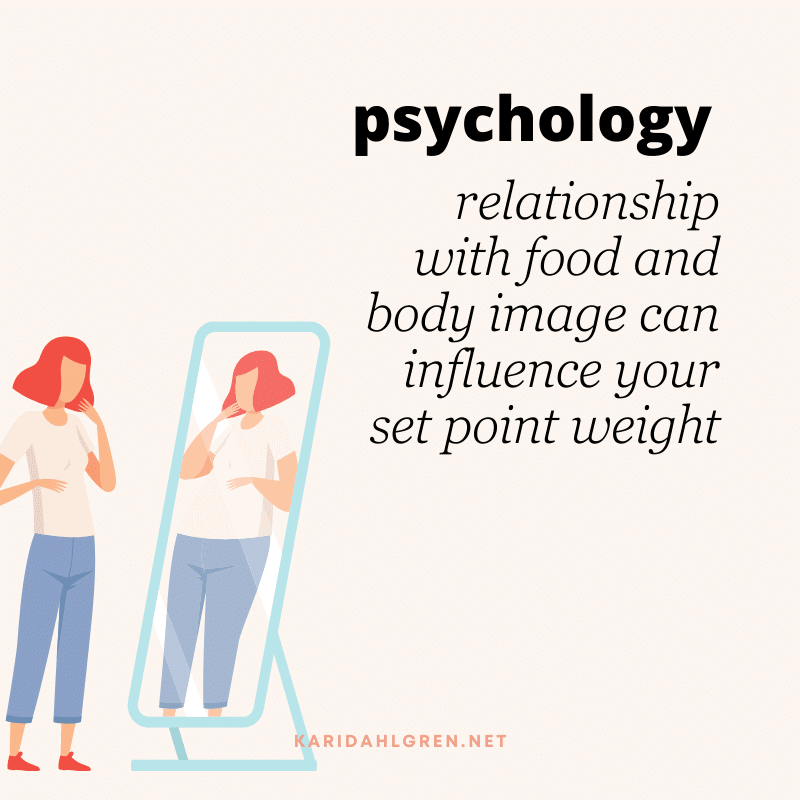 psychology

relationship with food and body image can influence your set point weight

KARIDAHLGREN.NET