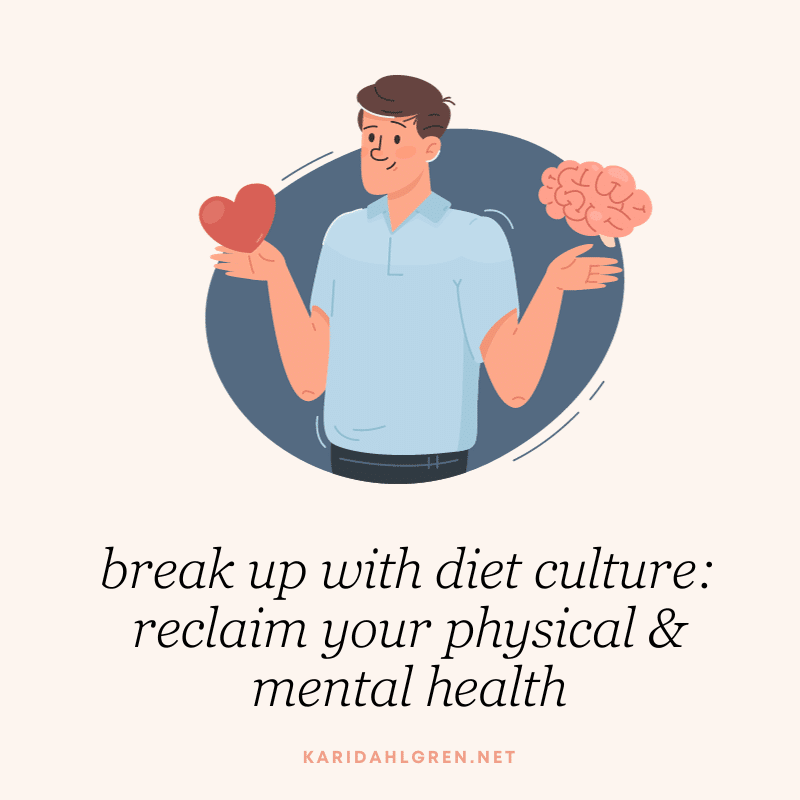 break up with diet culture: reclaim your physical & mental health

KARIDAHLGREN.NET