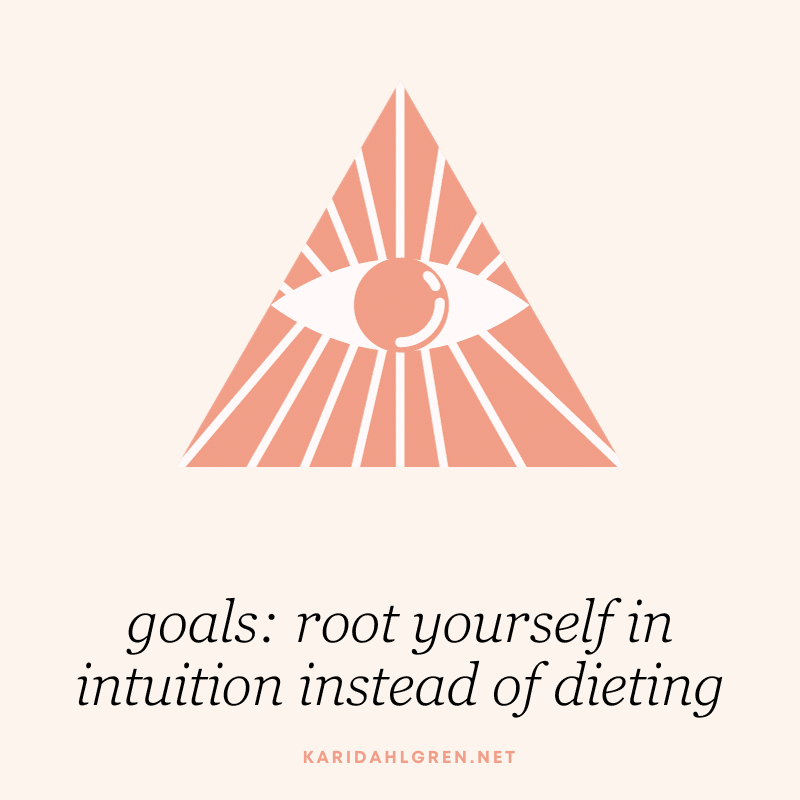 goals: root yourself in intuition instead of dieting

KARIDAHLGREN.NET