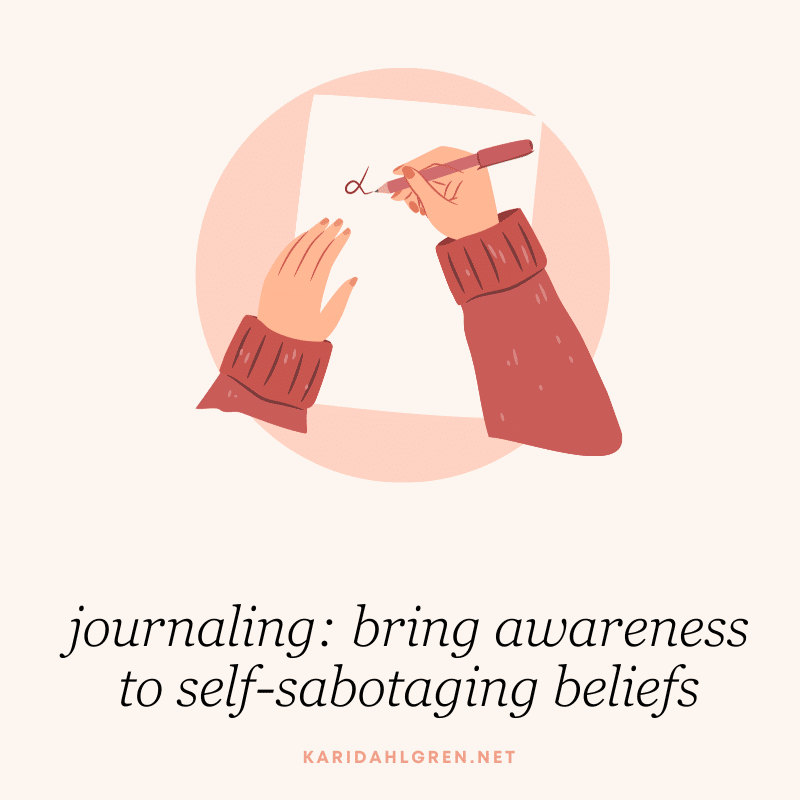 journaling: bring awareness to self-sabotaging beliefs

KARIDAHLGREN.NET