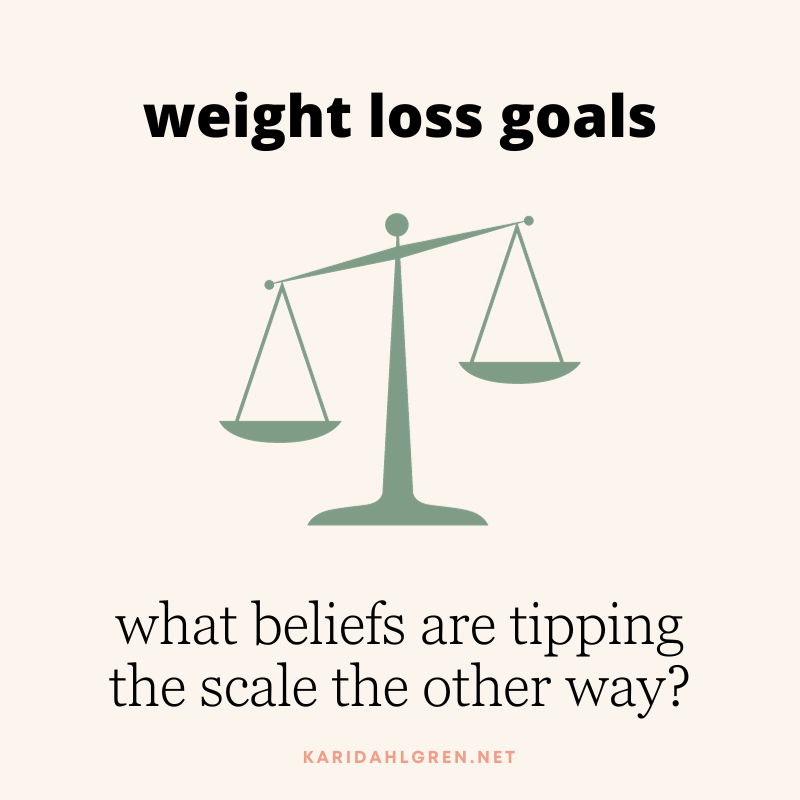 weight loss goals

what beliefs are tipping the scale the other way?

KARIDAHLGREN.NET