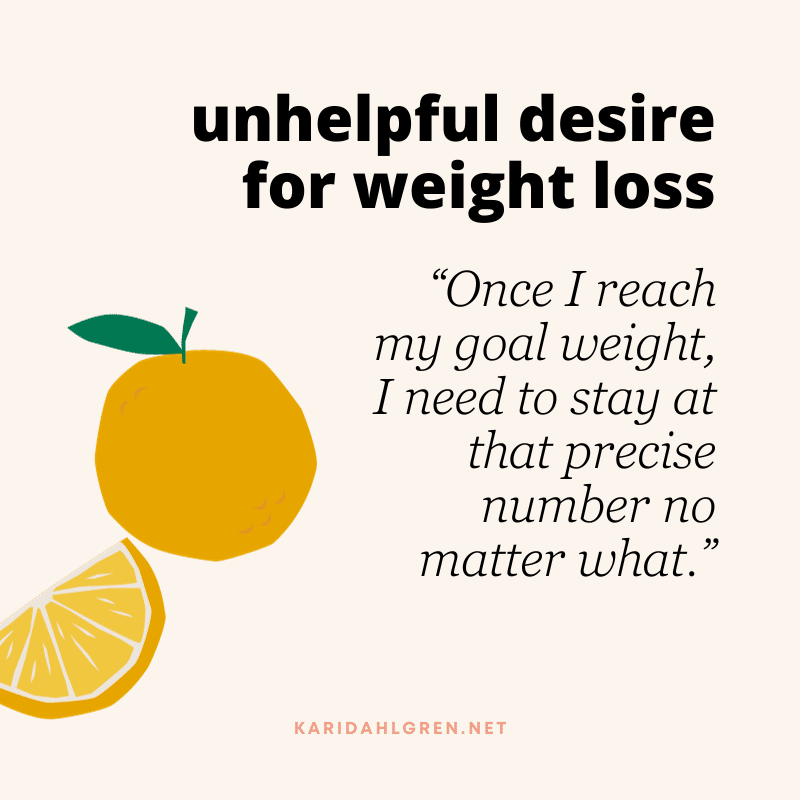 unhelpful desire for weight loss

“Once I reach my goal weight, I need to stay at that precise number no matter what.”

KARIDAHLGREN.NET