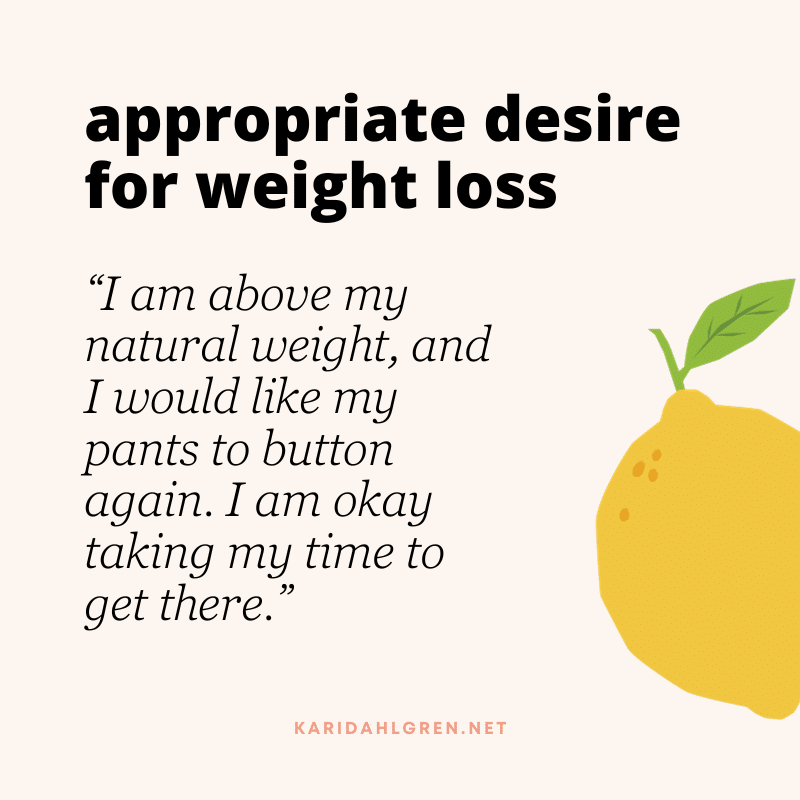 appropriate desire for weight loss

“I am above my natural weight, and I would like my pants to button again. I am okay taking my time to get there.”

KARIDAHLGREN.NET