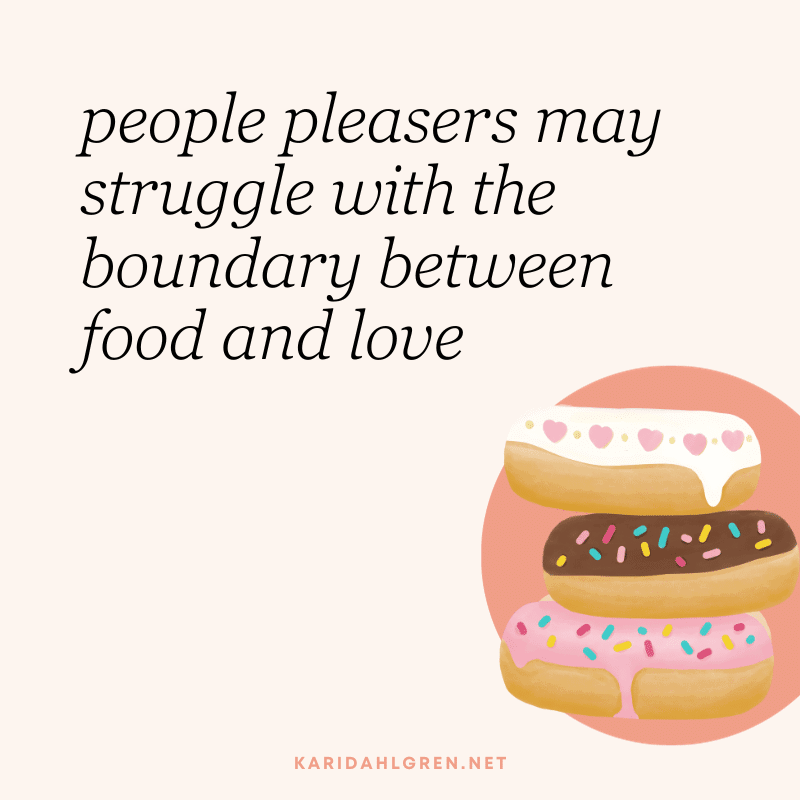 people pleasers may struggle with the boundary between food and love

KARIDAHLGREN.NET