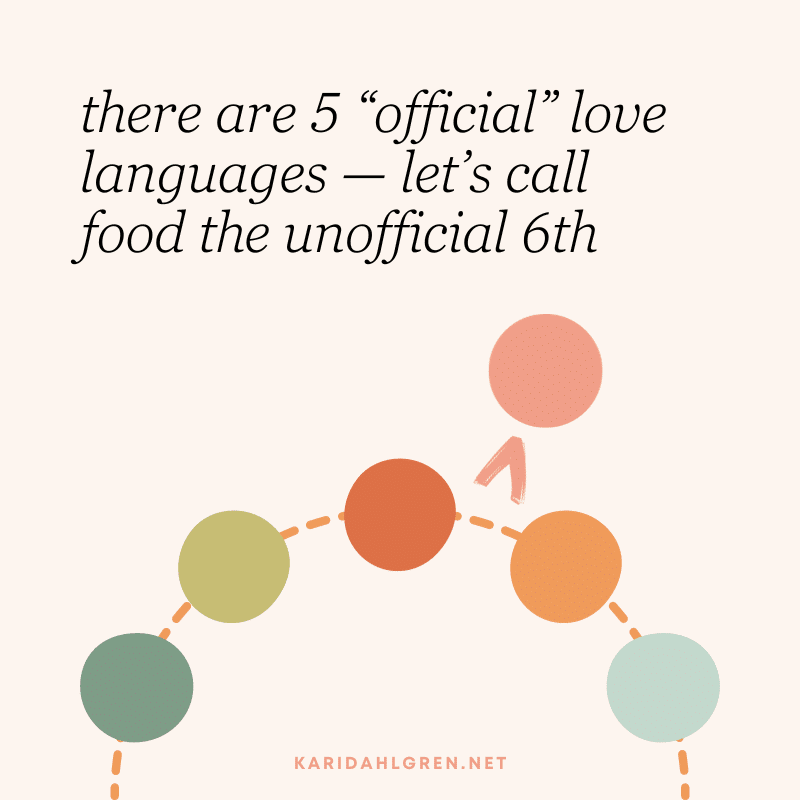 there are 5 “official” love languages — let’s call food the unofficial 6th

KARIDAHLGREN.NET