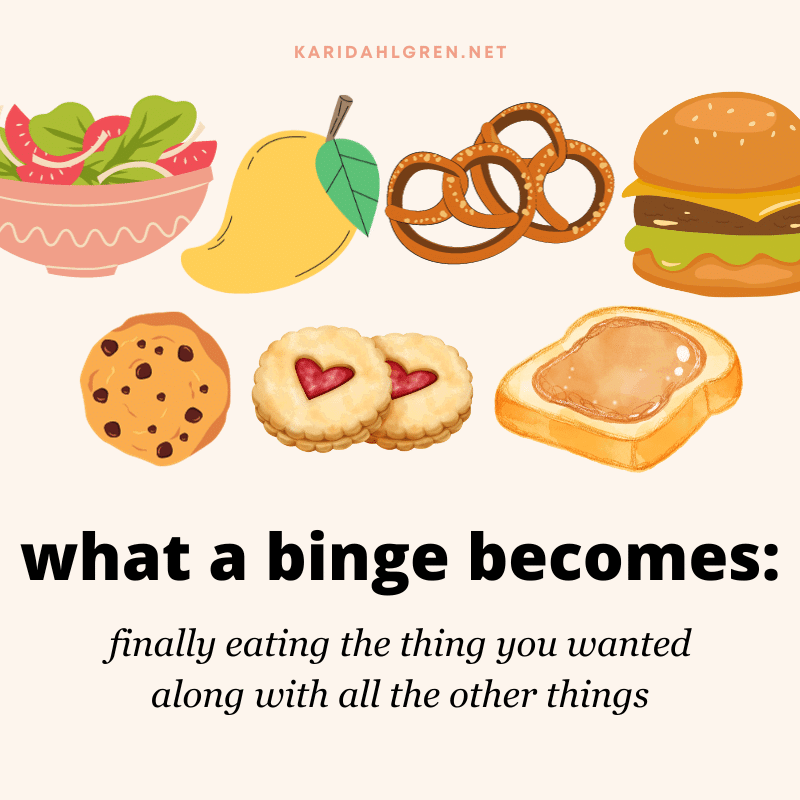 KARIDAHLGREN.NET

what a binge becomes:

finally eating the thing you wanted along with all the other things