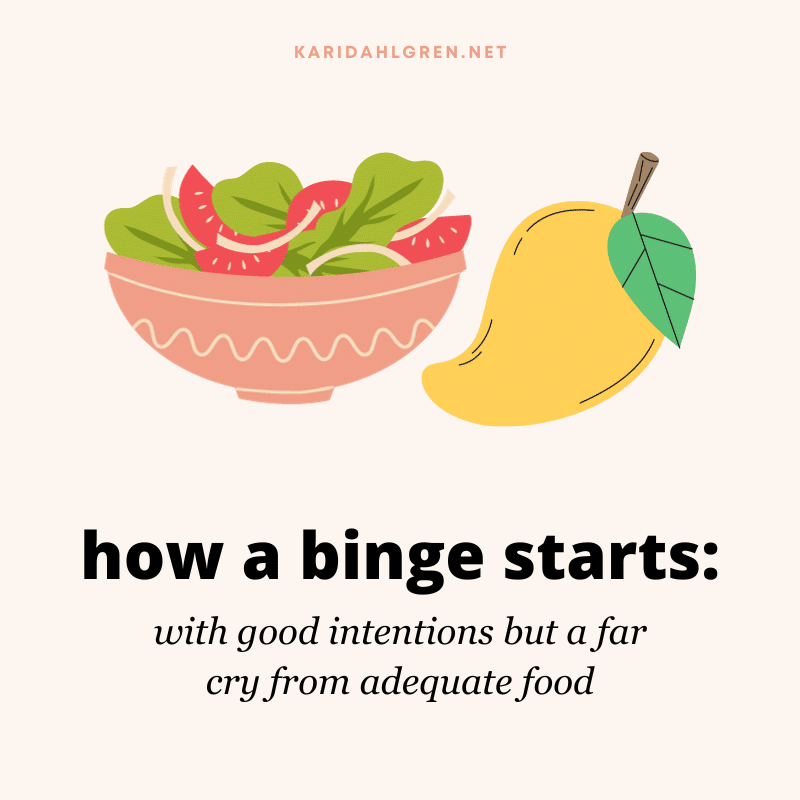 KARIDAHLGREN.NET

how a binge starts:

with good intentions but a far cry from adequate food