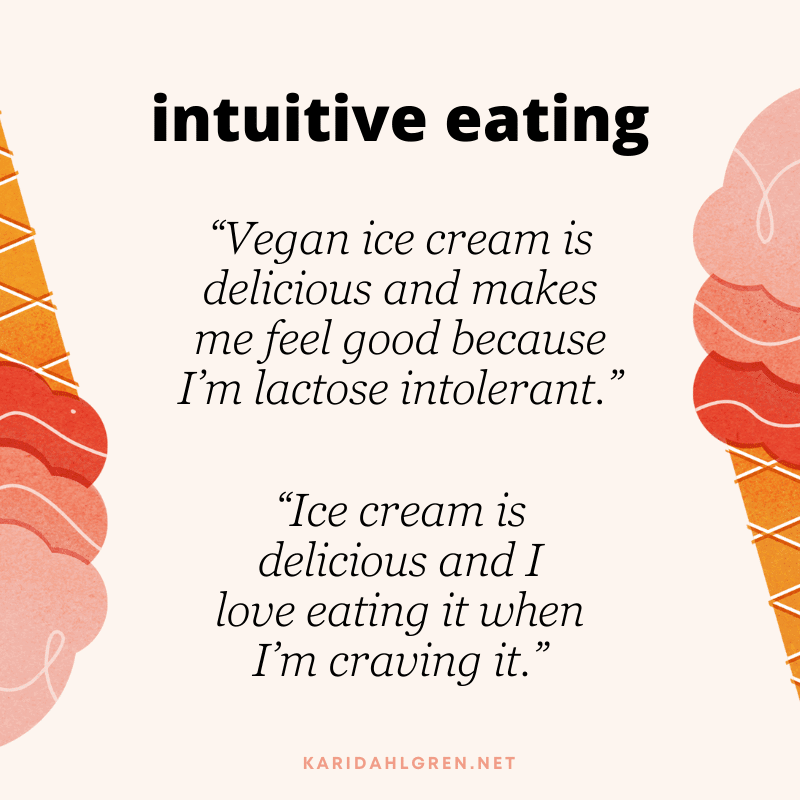 intuitive eating

“Vegan ice cream is delicious and makes me feel good because I’m lactose intolerant.”

“Ice cream is delicious and I love eating it when I’m craving it.”

KARIDAHLGREN.NET