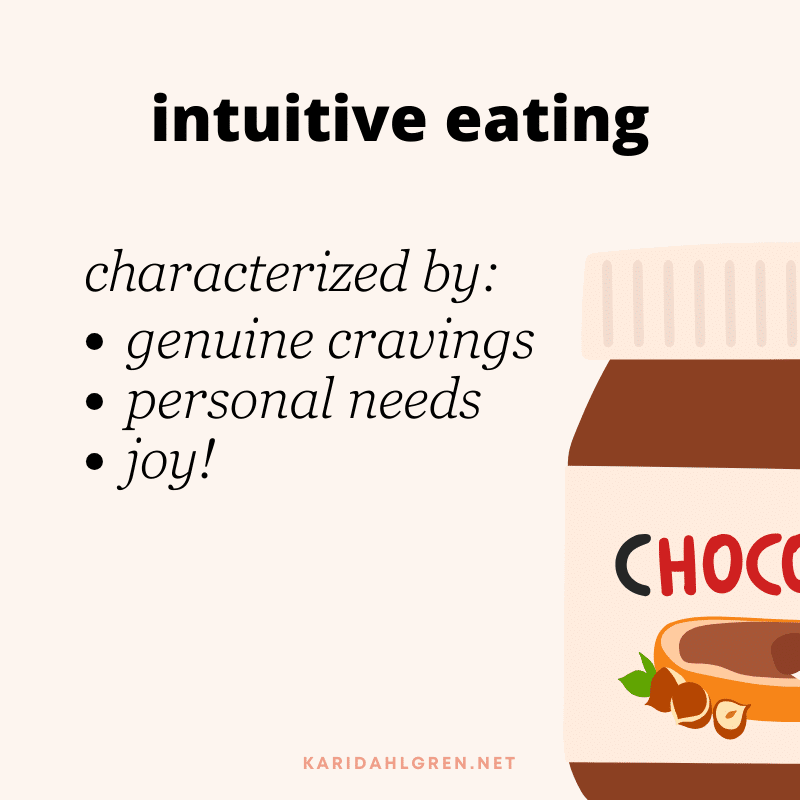 intuitive eating

characterized by:
• genuine cravings
• personal needs
• joy!

CHOCO

KARIDAHLGREN.NET