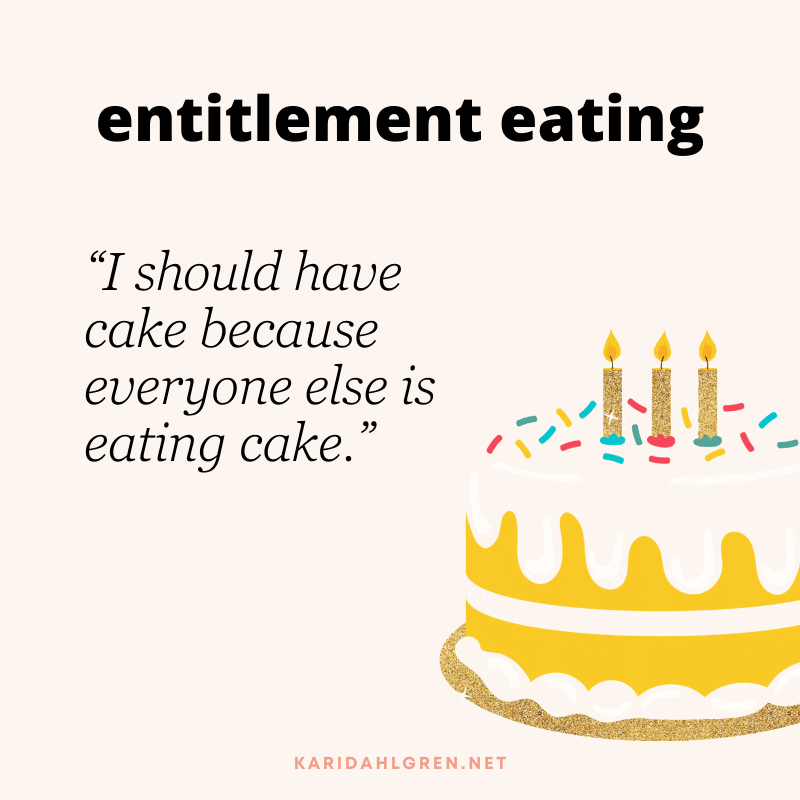 entitlement eating

“I should have cake because everyone else is eating cake.”

KARIDAHLGREN.NET