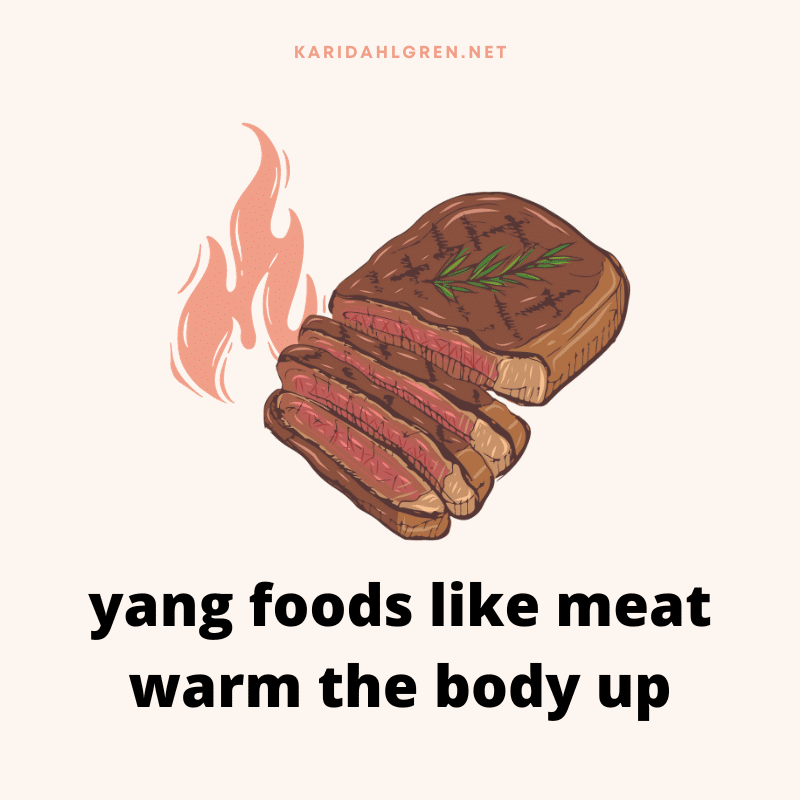 KARIDAHLGREN.NET

yang foods like meat warm the body up