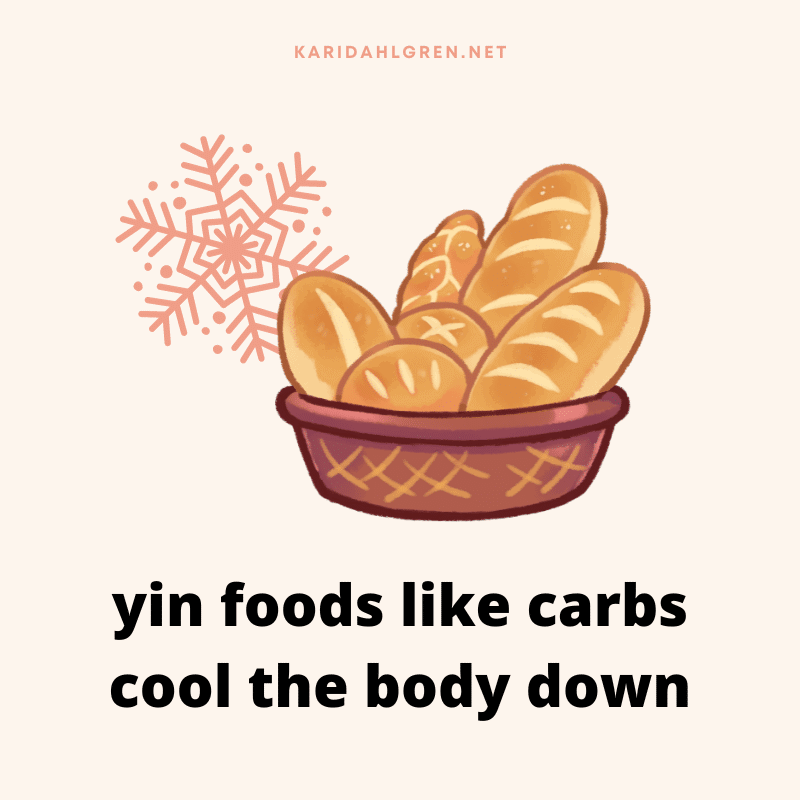 KARIDAHLGREN.NET

yin foods like carbs cool the body down