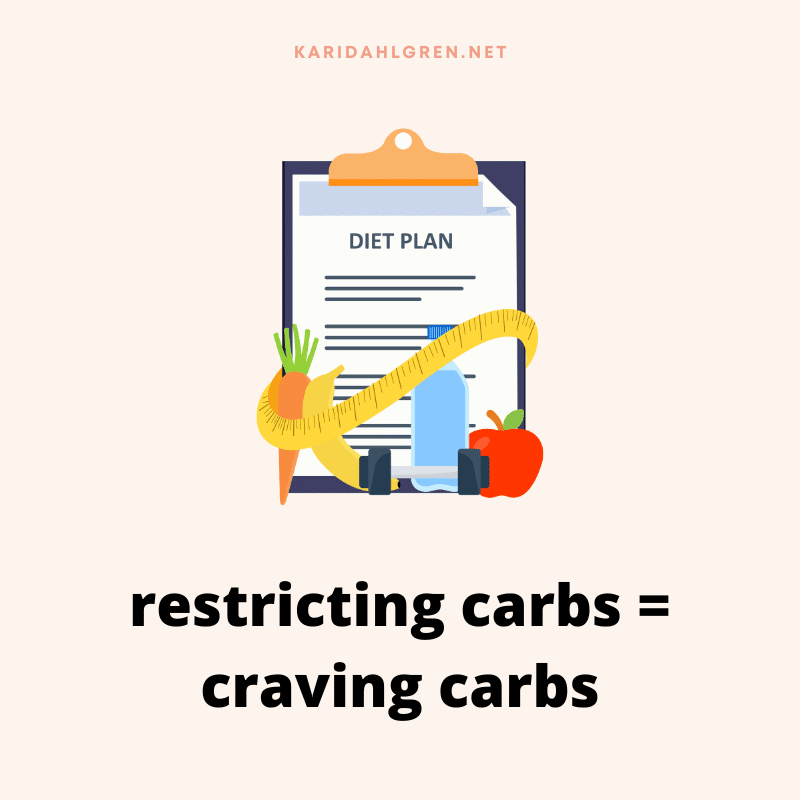 KARIDAHLGREN.NET

DIET PLAN

restricting carbs = craving carbs