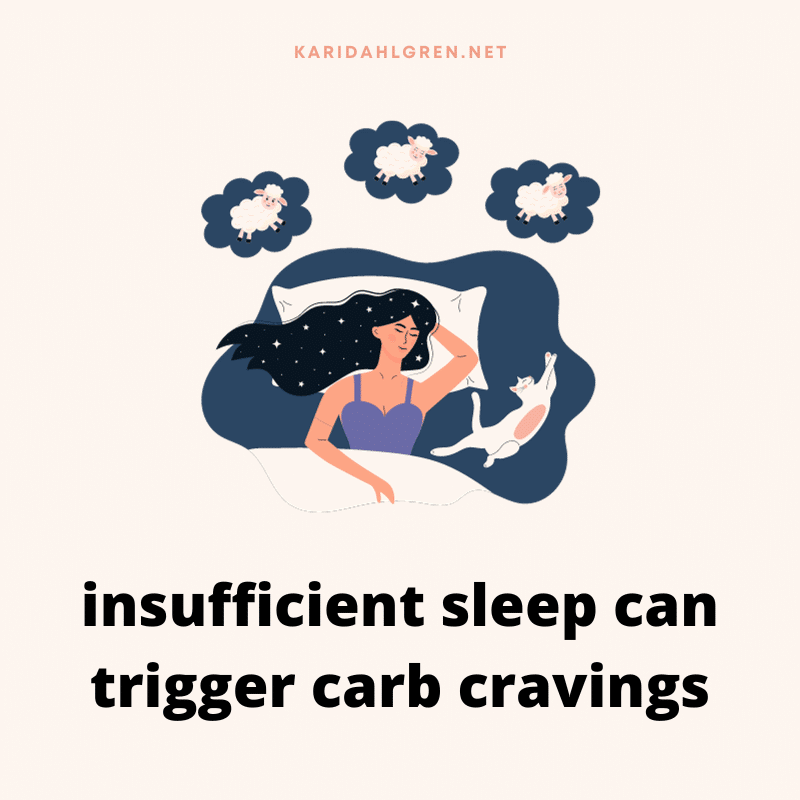 KARIDAHLGREN.NET

insufficient sleep can trigger carb cravings