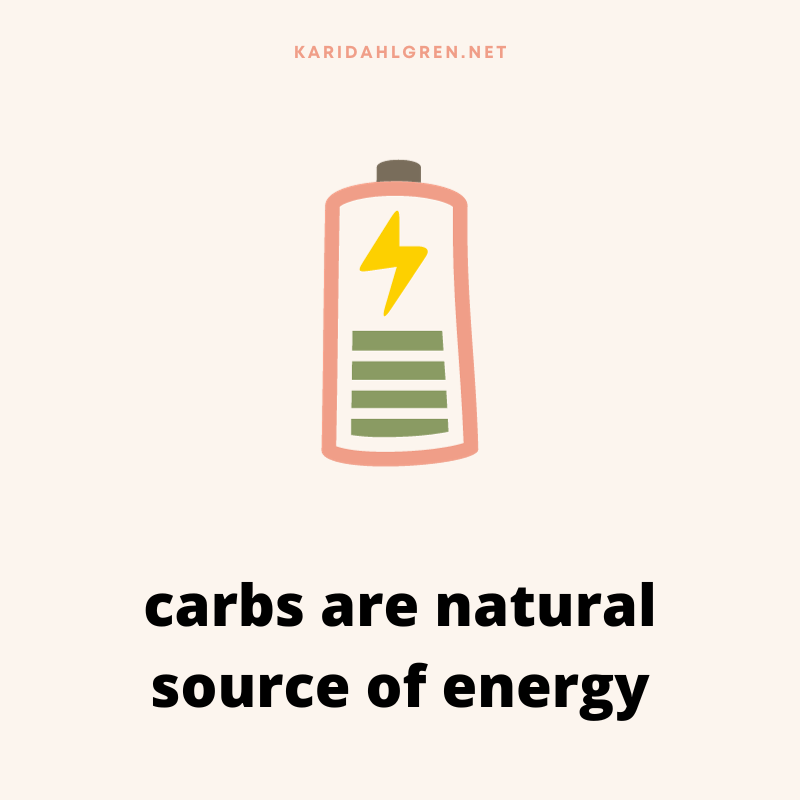 KARIDAHLGREN.NET

carbs are natural source of energy