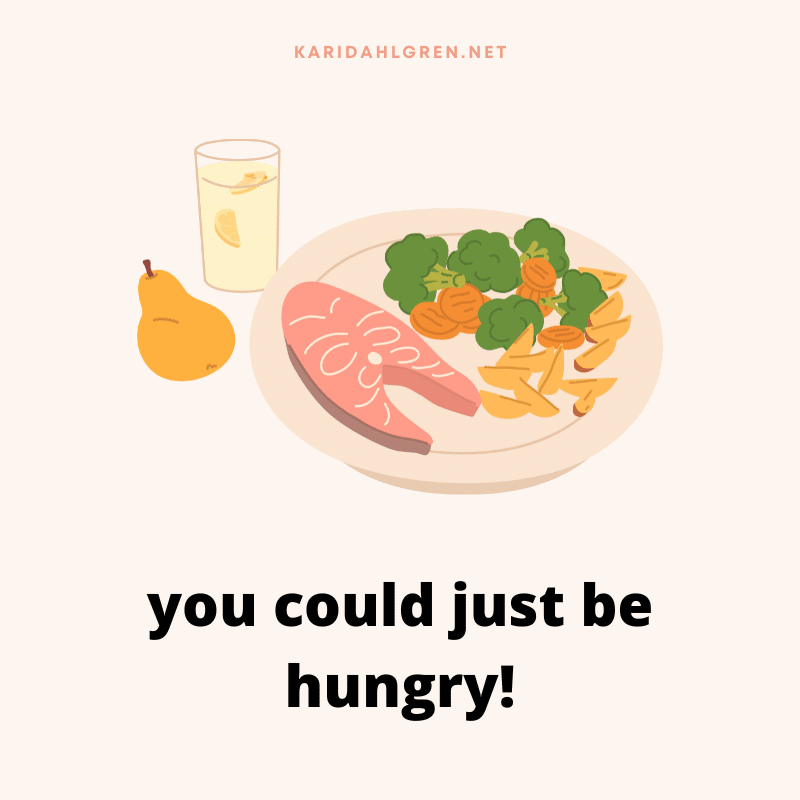 KARIDAHLGREN.NET

you could just be hungry!