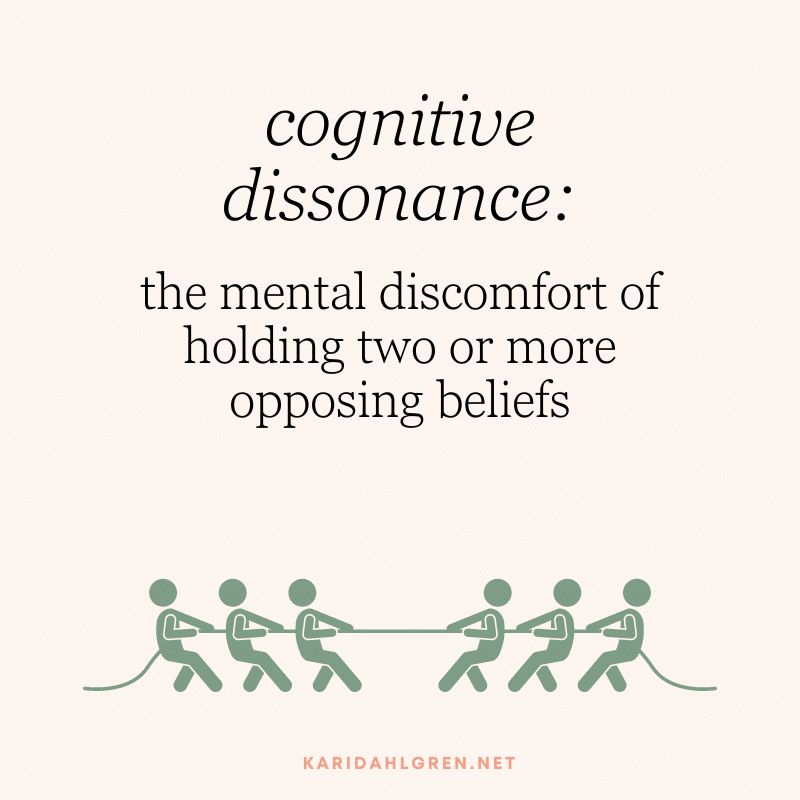 cognitive dissonance:

the mental discomfort of holding two or more opposing beliefs

KARIDAHLGREN.NET