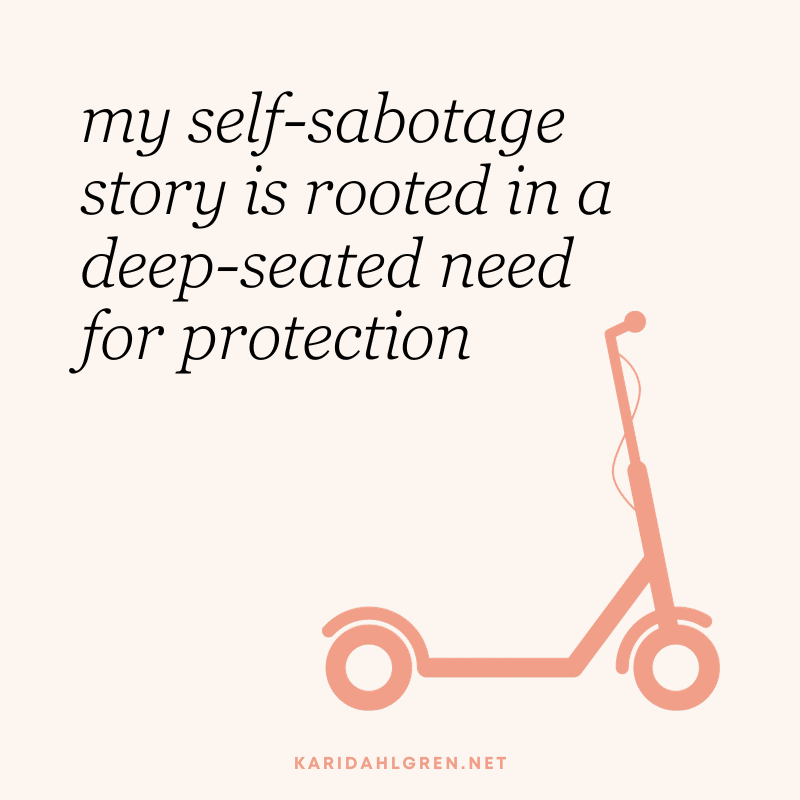 my self-sabotage story is rooted in a deep-seated need for protection

KARIDAHLGREN.NET