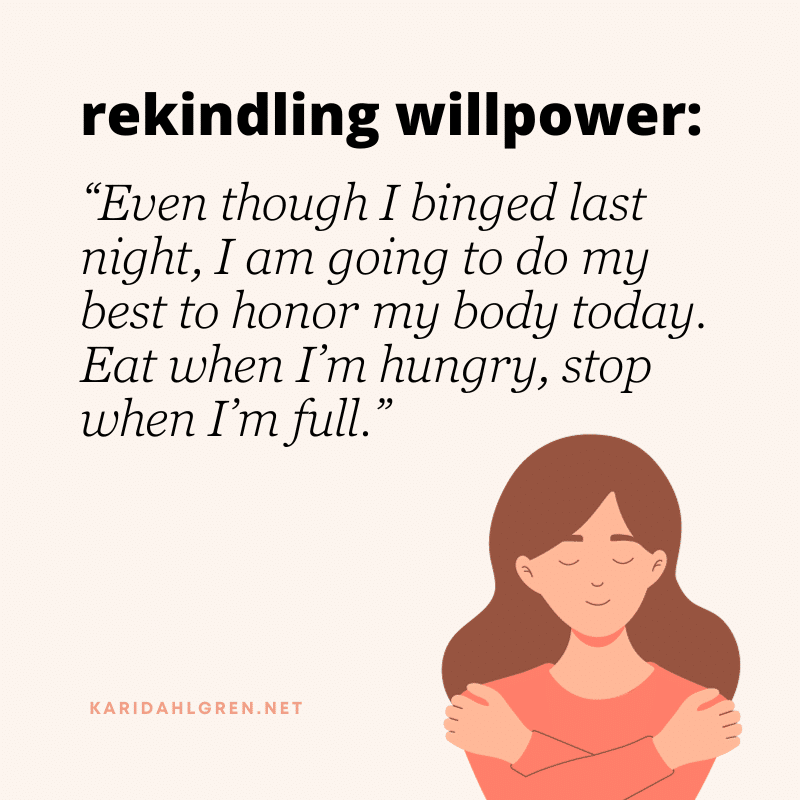 rekindling willpower:

“Even though I binged last night, I am going to do my best to honor my body today. Eat when I’m hungry, stop when I’m full.”

KARIDAHLGREN.NET