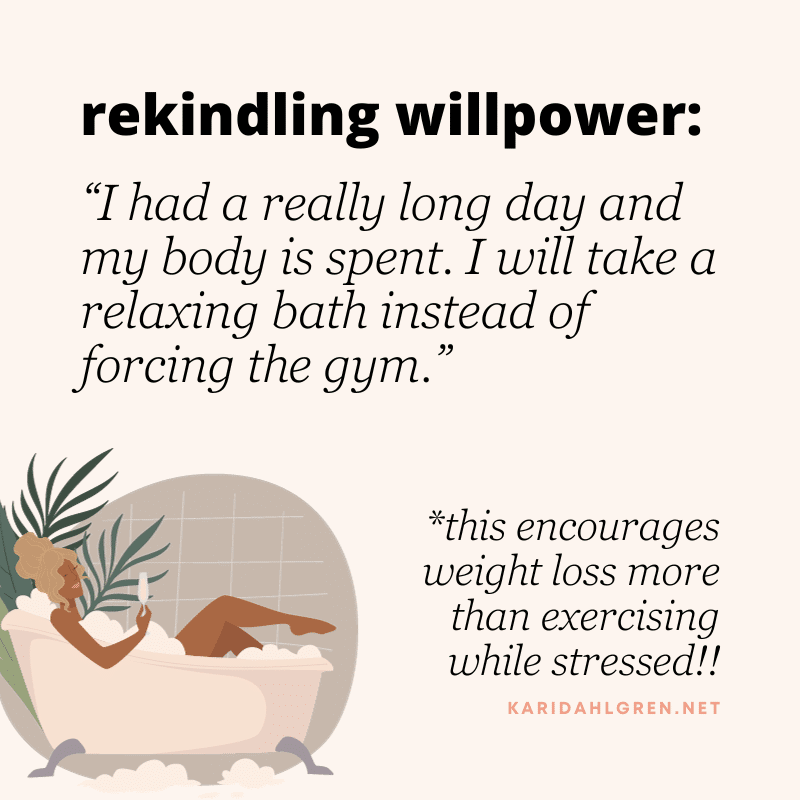 rekindling willpower:

“I had a really long day and my body is spent. I will take a relaxing bath instead of forcing the gym.”

*this encourages weight loss more than exercising while stressed!!

KARIDAHLGREN.NET