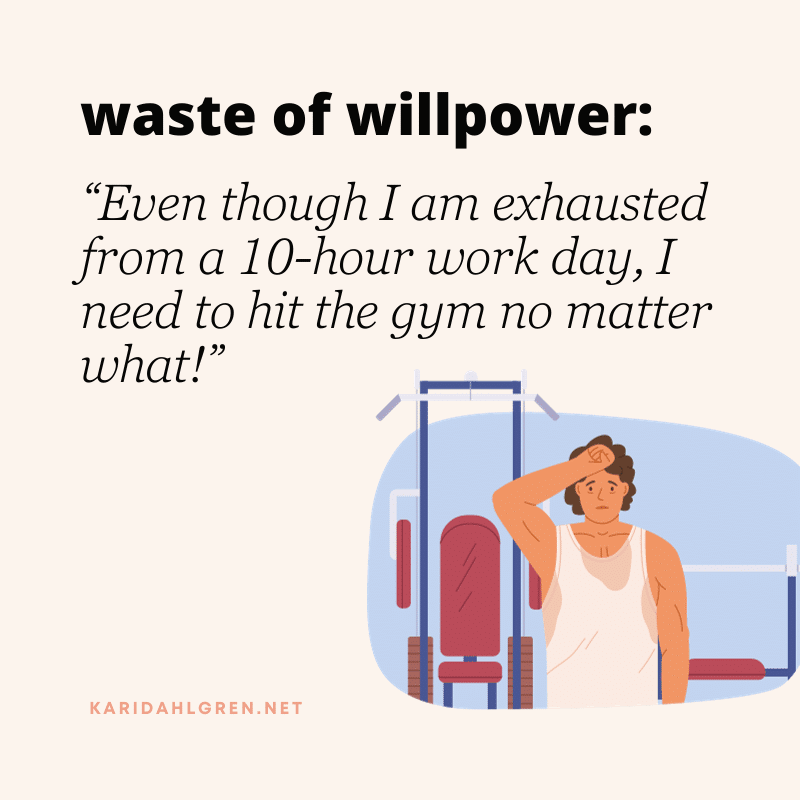 waste of willpower:

“Even though I am exhausted from a 10-hour work day, I need to hit the gym no matter what!”

KARIDAHLGREN.NET