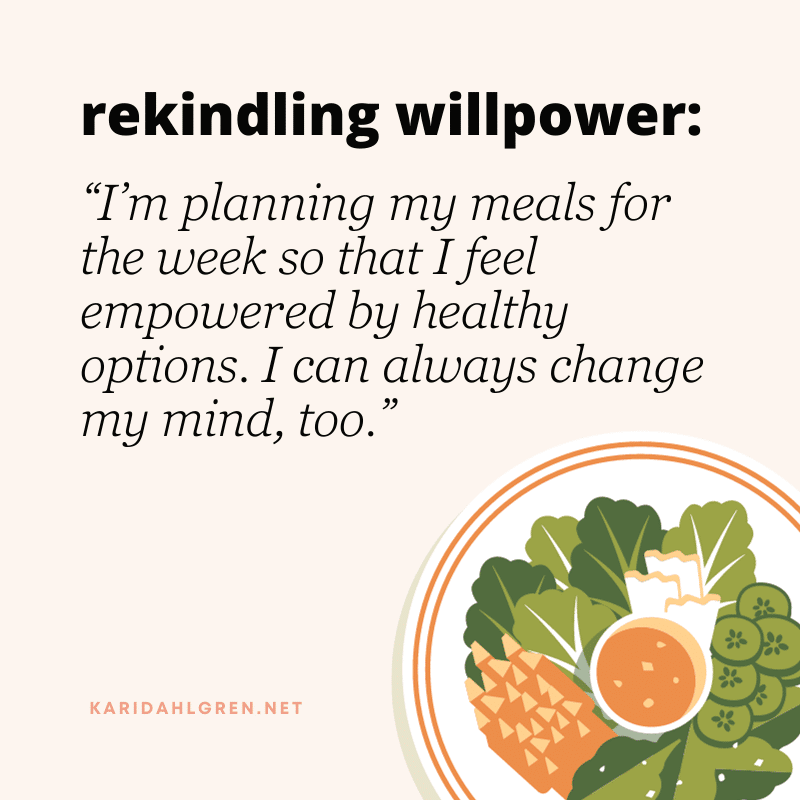 rekindling willpower:

“I’m planning my meals for the week so that I feel empowered by healthy options. I can always change my mind, too.”

KARIDAHLGREN.NET